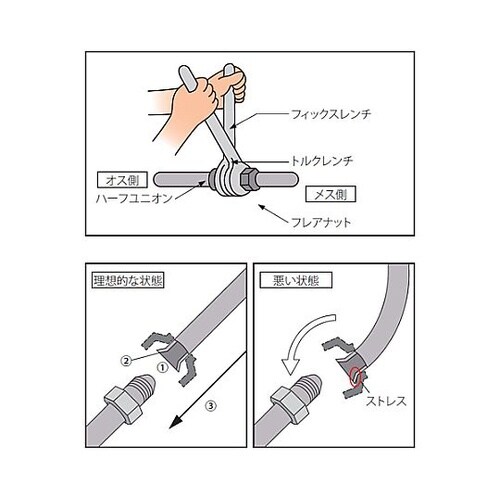 フィックスレンチ
トルクレンチ
オス側
ハーフユニオン
メス側
フレアナット

理想的な状態
②
①
③

悪い状態
ストレス