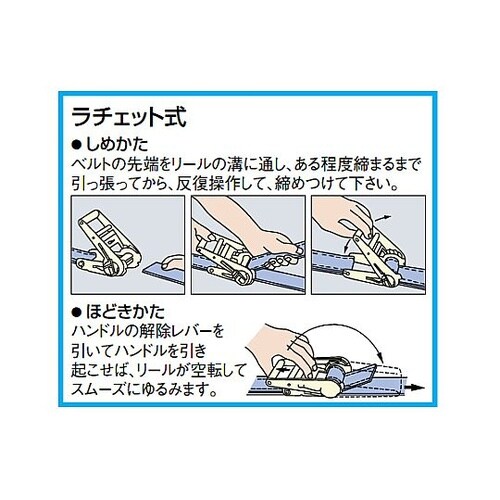 ラチェット式

● しめかた

ベルトの先端をリールの溝に通し、ある程度締まるまで引っ張ってから、反復操作して、締めつけて下さい。

● ほどきかた

ハンドルの解除レバーを引いてハンドルを引き起こせば、リールが空転してスムーズにゆるみます。