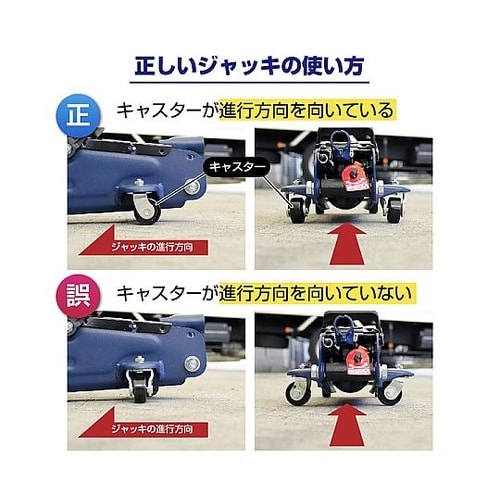 正しいジャッキの使い方

正 キャスターが進行方向を向いている

キャスター

ジャッキの進行方向

誤 キャスターが進行方向を向いていない

ジャッキの進行方向