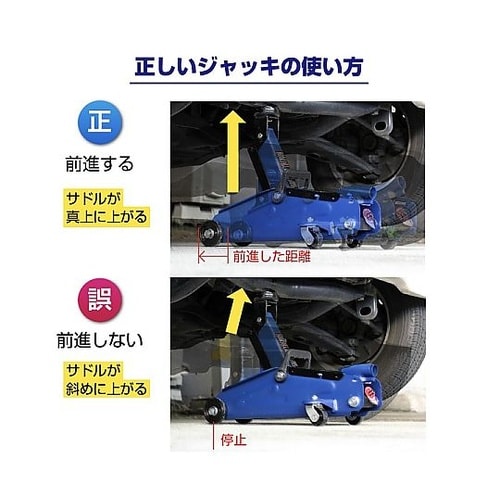 正しいジャッキの使い方

正

前進する

サドルが
真上に上がる

前進した距離

誤

前進しない

サドルが
斜めに上がる

停止