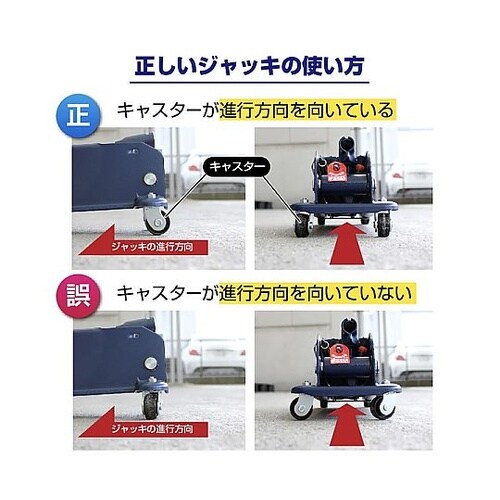 正しいジャッキの使い方

正 キャスターが進行方向を向いている

キャスター

ジャッキの進行方向

誤 キャスターが進行方向を向いていない

ジャッキの進行方向