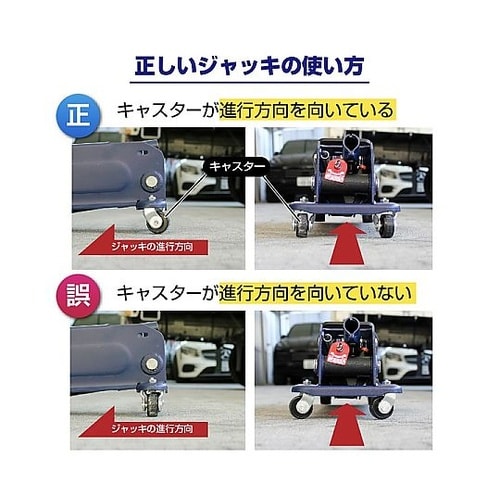 正しいジャッキの使い方

正 キャスターが進行方向を向いている

キャスター

ジャッキの進行方向

誤 キャスターが進行方向を向いていない

ジャッキの進行方向