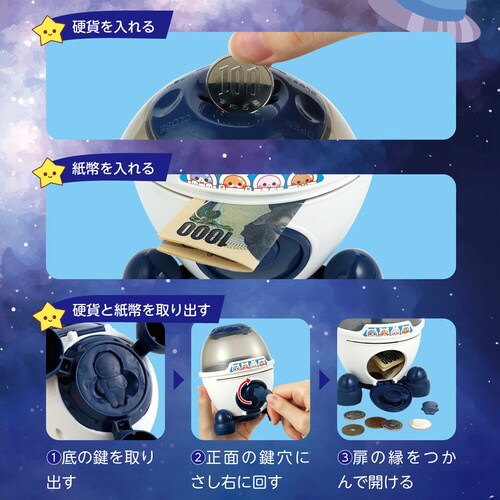 硬貨を入れる

100

CLOSE

OPEN

紙幣を入れる

1000

硬貨と紙幣を取り出す

①底の鍵を取り出す

②正面の鍵穴にさし右に回す

③扉の縁をつかんで開ける