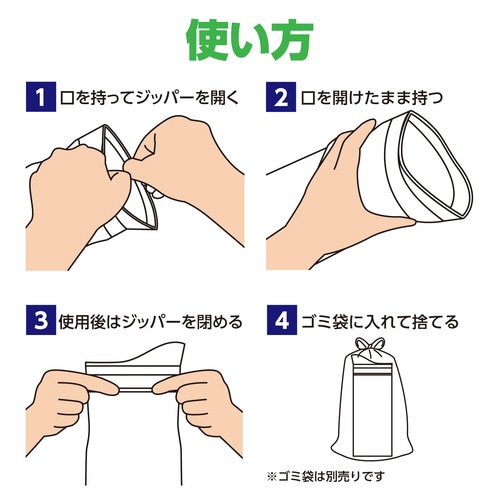 使い方

1 口を持ってジッパーを開く

2 口を開けたまま持つ

3 使用後はジッパーを閉める

4 ゴミ袋に入れて捨てる

※ゴミ袋は別売りです