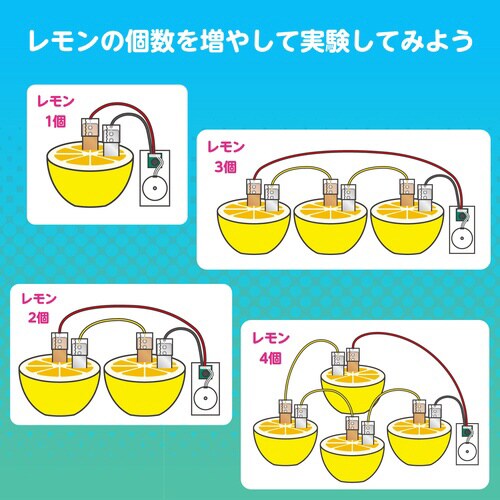 レモンの個数を増やして実験してみよう

レモン
1個

レモン
3個

レモン
2個

レモン
4個