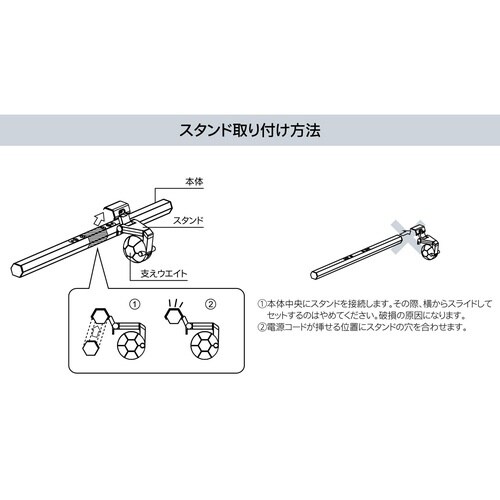 スタンド取り付け方法

本体

スタンド

支えウエイト

①

②

①本体中央にスタンドを接続します。その際、横からスライドしてセットするのはやめてください。破損の原因になります。
②電源コードが挿せる位置にスタンドの穴を合わせます。