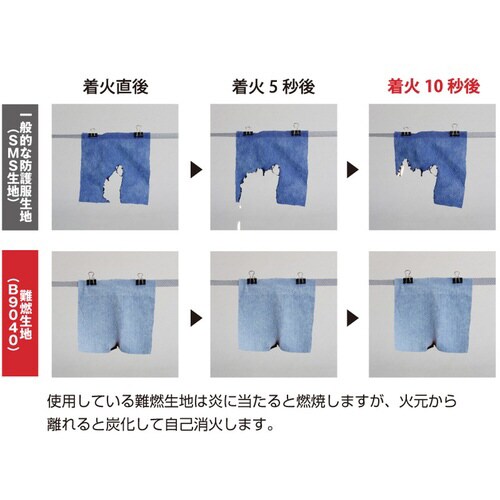 着火直後

着火 5 秒後

着火 10 秒後

一般的な防護服生地（SMS生地）

難燃生地（B9040）

使用している難燃生地は炎に当たると燃焼しますが、火元から離れると炭化して自己消火します。