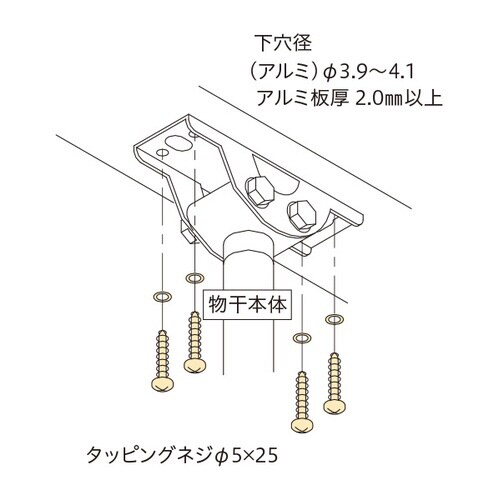 下穴径
（アルミ）φ3.9～4.1
アルミ板厚 2.0㎜以上

物干本体

タッピングネジφ5×25