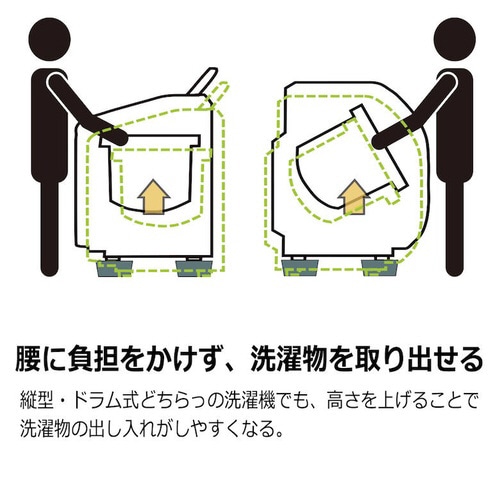 腰に負担をかけず、洗濯物を取り出せる

縦型・ドラム式どちらっの洗濯機でも、高さを上げることで洗濯物の出し入れがしやすくなる。