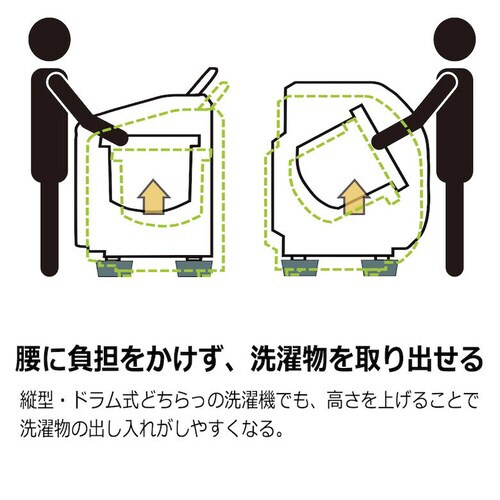 腰に負担をかけず、洗濯物を取り出せる

縦型・ドラム式どちらっの洗濯機でも、高さを上げることで洗濯物の出し入れがしやすくなる。