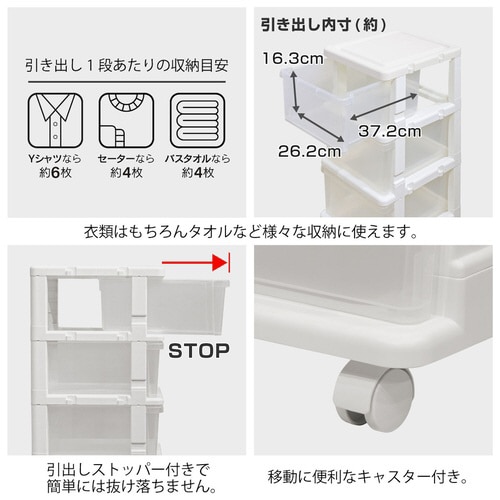 引き出し１段あたりの収納目安

Yシャツなら
約6枚

セーターなら
約4枚

バスタオルなら
約4枚

引き出し内寸（約）

16.3cm

37.2cm

26.2cm

衣類はもちろんタオルなど様々な収納に使えます。

STOP

引出しストッパー付きで
簡単には抜け落ちません。

移動に便利なキャスター付き。