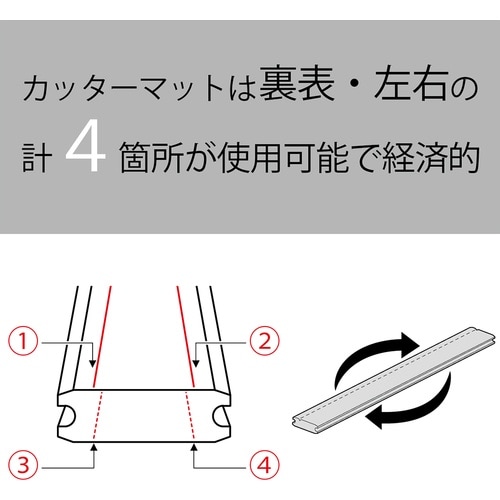 カッターマットは裏表・左右の計 4 箇所が使用可能で経済的

①
②
③
④