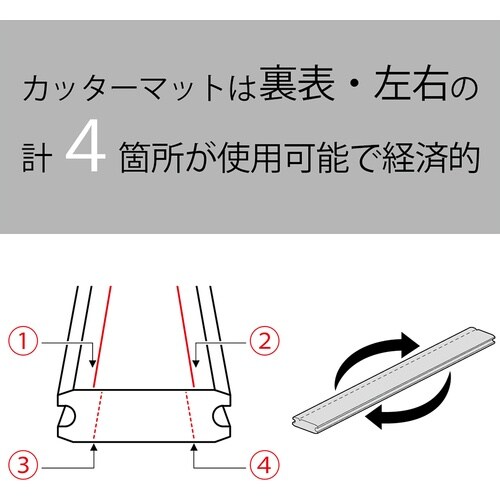 カッターマットは裏表・左右の計 4 箇所が使用可能で経済的

①
②
③
④