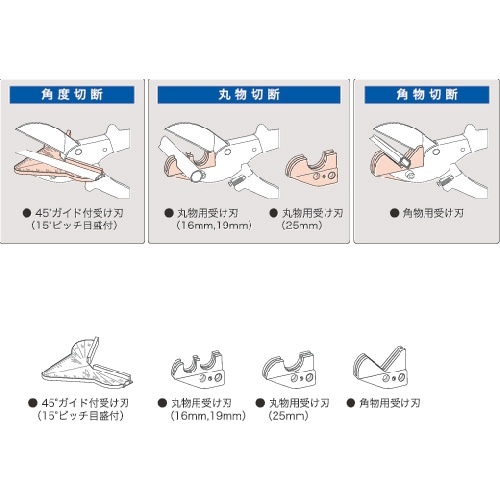 角度切断

● 45°ガイド付受け刃
(15°ピッチ目盛付)

丸物切断

● 丸物用受け刃
(16mm,19mm)

● 丸物用受け刃
(25mm)

角物切断

● 角物用受け刃

● 45°ガイド付受け刃
(15°ピッチ目盛付)

● 丸物用受け刃
(16mm,19mm)

● 丸物用受け刃
(25mm)

● 角物用受け刃