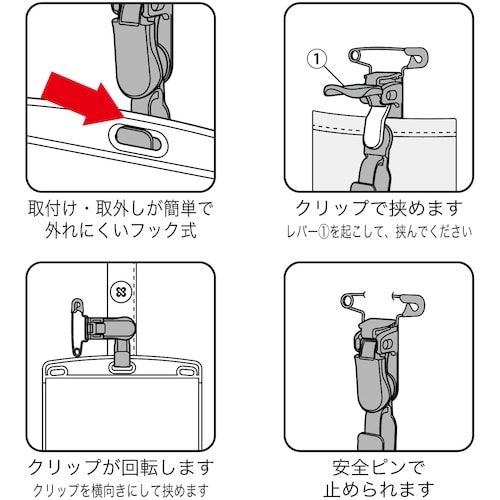 取付け・取外しが簡単で外れにくいフック式

①

クリップで挟めます
レバー①を起こして、挟んでください

クリップが回転します
クリップを横向きにして挟めます

安全ピンで止められます