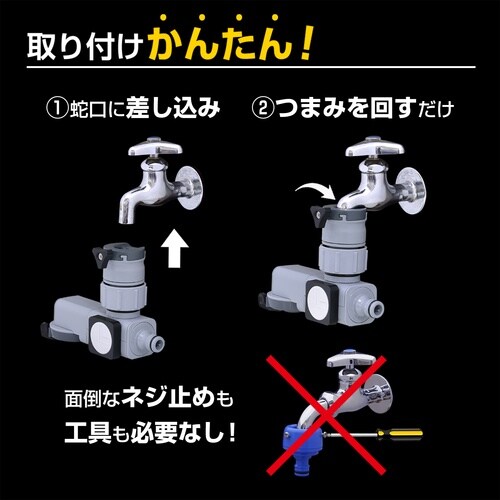 取り付けかんたん!

①蛇口に差し込み ②つまみを回すだけ

面倒なネジ止めも
工具も必要なし!