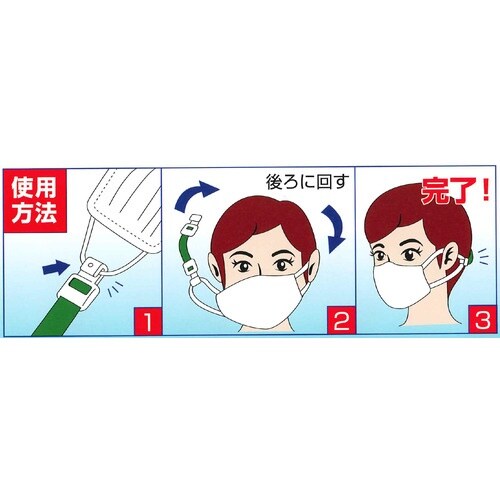 使用方法

1

後ろに回す

2

完了!

3