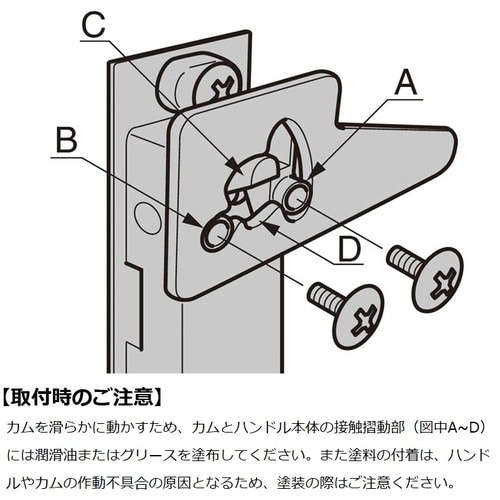 C

A

B

D

【取付時のご注意】

カムを滑らかに動かすため、カムとハンドル本体の接触摺動部（図中A~D）には潤滑油またはグリースを塗布してください。また塗料の付着は、ハンドルやカムの作動不具合の原因となるため、塗装の際はご注意ください。