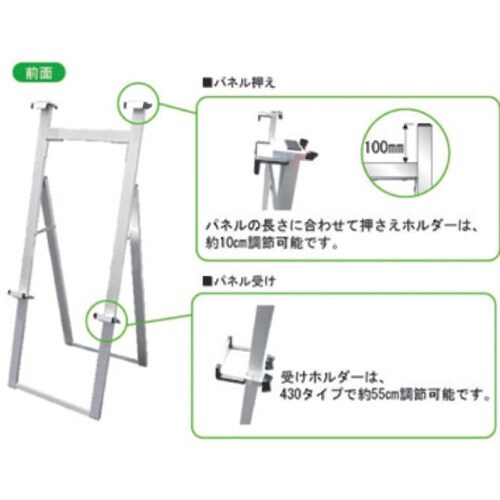 前面

■パネル押え

100㎜

パネルの長さに合わせて押さえホルダーは、約10cm調節可能です。

■パネル受け

受けホルダーは、430タイプで約55cm調節可能です。