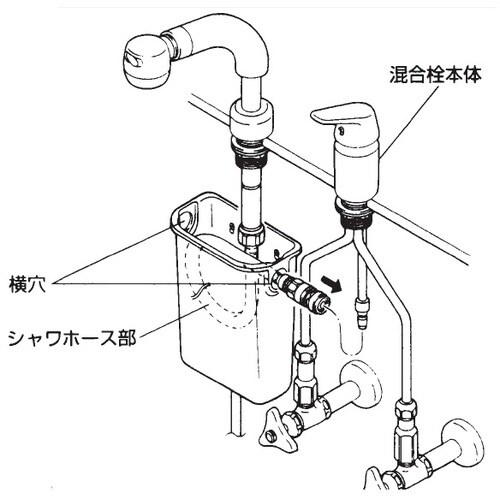 混合栓本体

横穴

シャワホース部