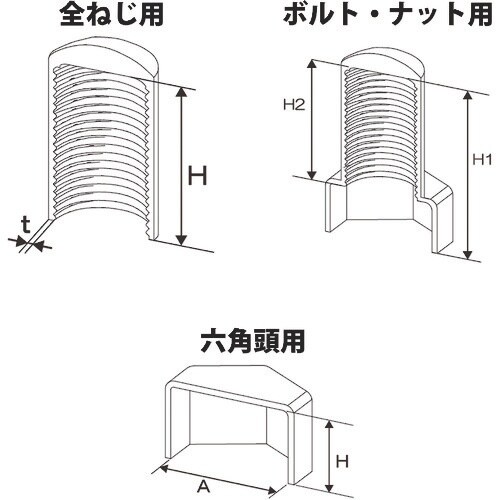 全ねじ用

H

t

ボルト・ナット用

H2

H1

六角頭用

H

A