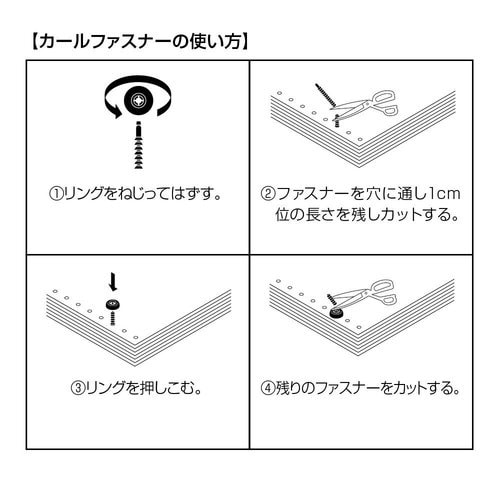 【カールファスナーの使い方】

①リングをねじってはずす。

②ファスナーを穴に通し1cm位の長さを残しカットする。

③リングを押しこむ。

④残りのファスナーをカットする。