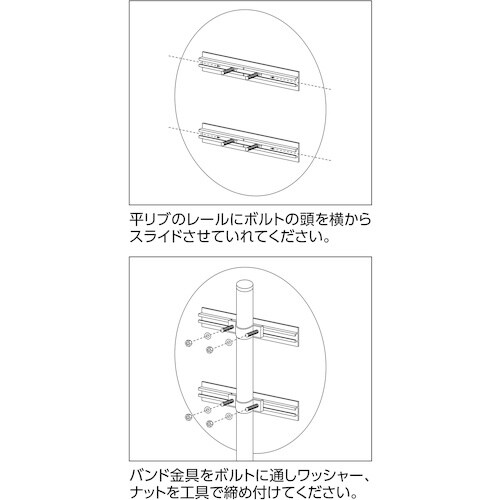 平リブのレールにボルトの頭を横からスライドさせていれてください。

バンド金具をボルトに通しワッシャー、ナットを工具で締め付けてください。