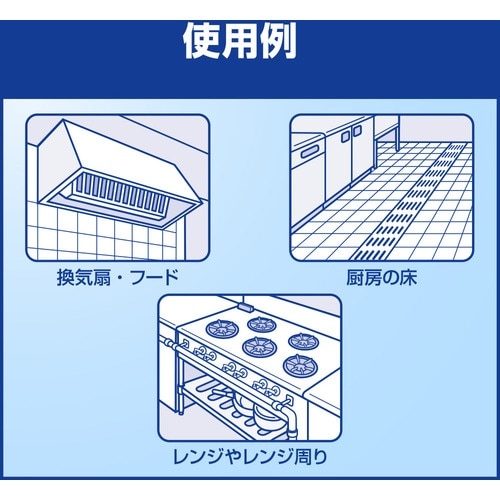 使用例

換気扇・フード

厨房の床

レンジやレンジ周り