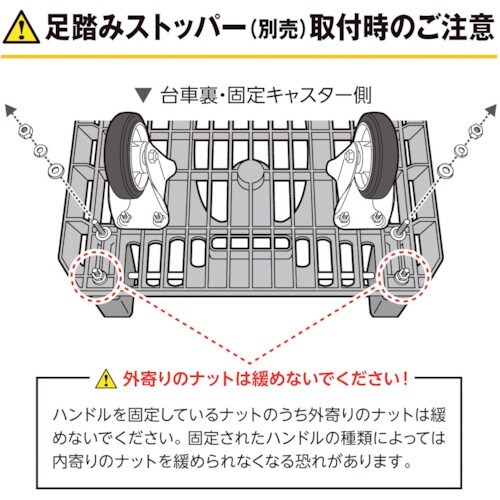 足踏みストッパー（別売）取付時のご注意

▼ 台車裏・固定キャスター側

外寄りのナットは緩めないでください！

ハンドルを固定しているナットのうち外寄りのナットは緩めないでください。固定されたハンドルの種類によっては内寄りのナットを緩められなくなる恐れがあります。