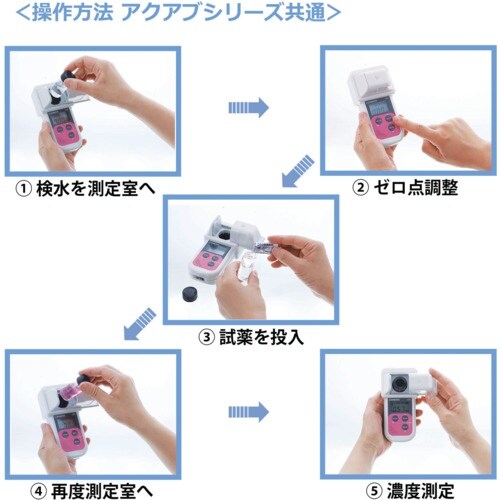 <操作方法 アクアブシリーズ共通>

① 検水を測定室へ

② ゼロ点調整

③ 試薬を投入

④ 再度測定室へ

⑤ 濃度測定