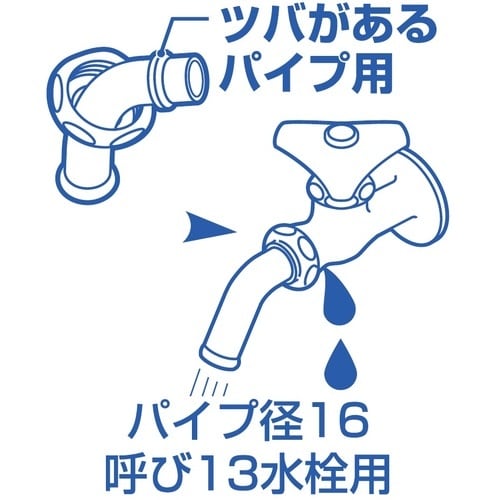 ツバがある
パイプ用

パイプ径16
呼び13水栓用