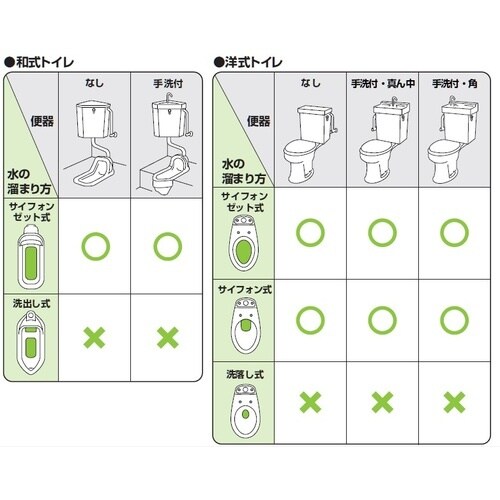 ●和式トイレ

| 便器 / 水の溜まり方 | なし | 手洗付 |
|---|---|---|
| サイフォンゼット式 | ○ | ○ |
| 洗出し式 | × | × |

●洋式トイレ

| 便器 / 水の溜まり方 | なし | 手洗付・真ん中 | 手洗付・角 |
|---|---|---|---|
| サイフォンゼット式 | ○ | ○ | ○ |
| サイフォン式 | ○ | ○ | ○ |
| 洗落し式 | × | × | × |