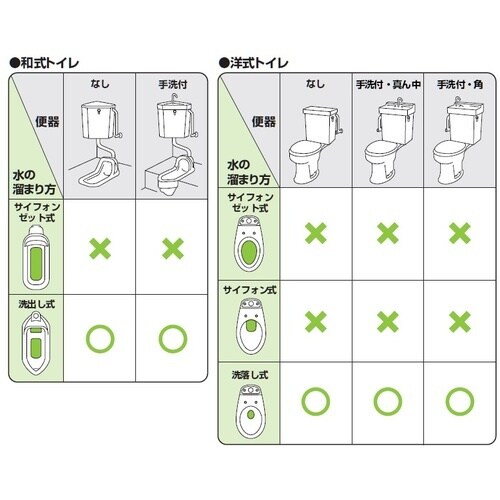 ●和式トイレ

| 便器 / 水の溜まり方 | なし | 手洗付 |
|---|---|---|
| サイフォンゼット式 | × | × |
| 洗出し式 | ○ | ○ |

●洋式トイレ

| 便器 / 水の溜まり方 | なし | 手洗付・真ん中 | 手洗付・角 |
|---|---|---|---|
| サイフォンゼット式 | × | × | × |
| サイフォン式 | × | × | × |
| 洗落し式 | ○ | ○ | ○ |