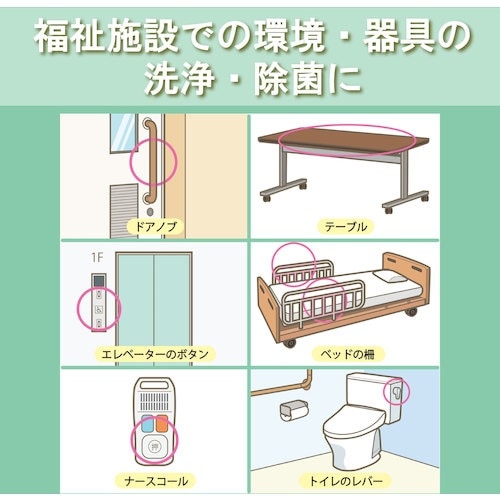 福祉施設での環境・器具の洗浄・除菌に

ドアノブ

テーブル

1F

エレベーターのボタン

ベッドの柵

押

ナースコール

トイレのレバー