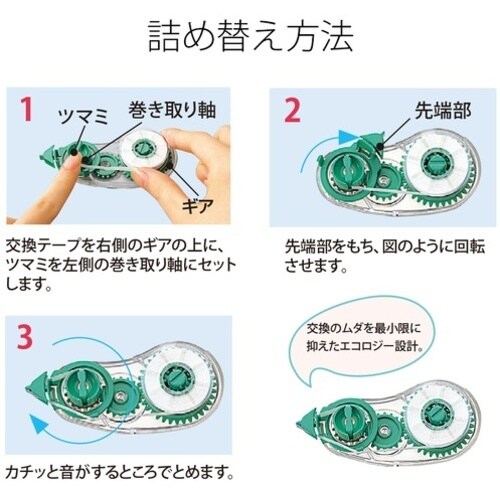 詰め替え方法

1
ツマミ
巻き取り軸
ギア

交換テープを右側のギアの上に、ツマミを左側の巻き取り軸にセットします。

2
先端部

先端部をもち、図のように回転させます。

3

カチッと音がするところでとめます。

交換のムダを最小限に抑えたエコロジー設計。