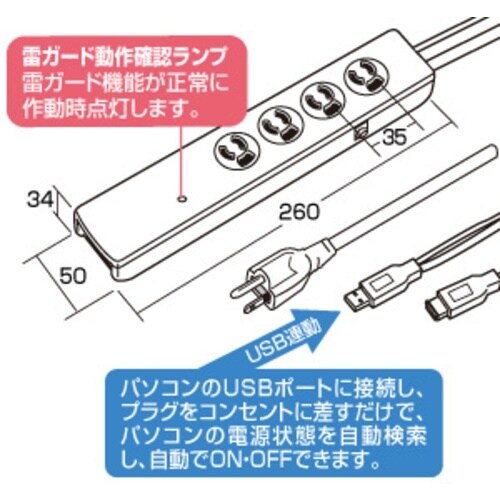 雷ガード動作確認ランプ
雷ガード機能が正常に作動時点灯します。

35

34

260

50

USB連動

パソコンのUSBポートに接続し、プラグをコンセントに差すだけで、パソコンの電源状態を自動検索し、自動でON･OFFできます。