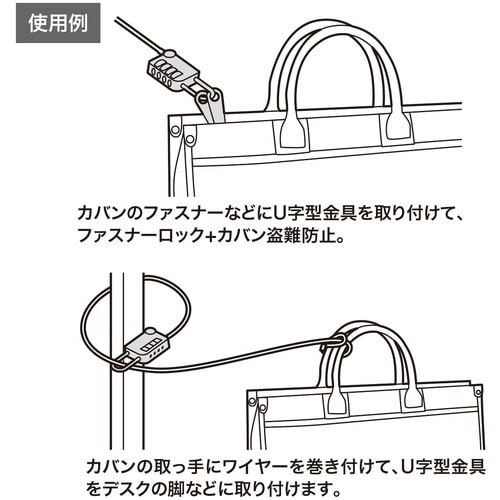 使用例

カバンのファスナーなどにU字型金具を取り付けて、ファスナーロック+カバン盗難防止。

カバンの取っ手にワイヤーを巻き付けて、U字型金具をデスクの脚などに取り付けます。