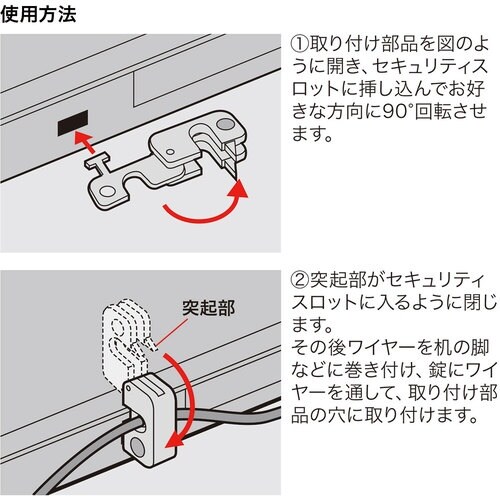 使用方法

①取り付け部品を図のように開き、セキュリティスロットに挿し込んでお好きな方向に90°回転させます。

突起部

②突起部がセキュリティスロットに入るように閉じます。
その後ワイヤーを机の脚などに巻き付け、錠にワイヤーを通して、取り付け部品の穴に取り付けます。