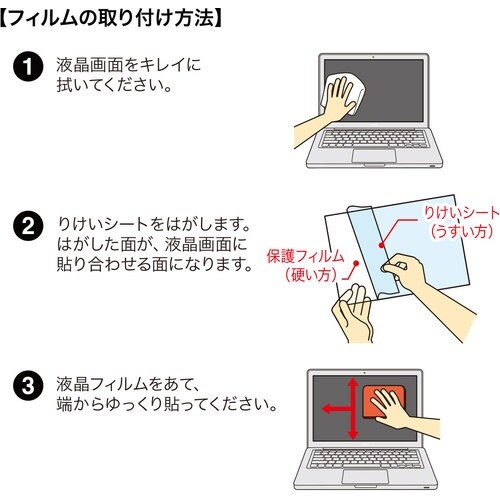 【フィルムの取り付け方法】

1 液晶画面をキレイに拭いてください。

2 りけいシートをはがします。はがした面が、液晶画面に貼り合わせる面になります。

りけいシート（うすい方）

保護フィルム（硬い方）

3 液晶フィルムをあて、端からゆっくり貼ってください。