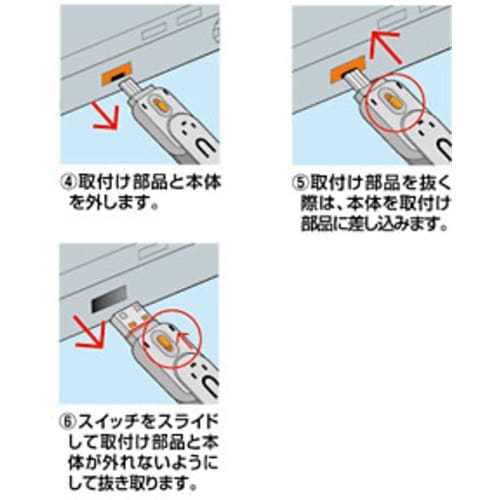 ④取付け部品と本体を外します。

⑤取付け部品を抜く際は、本体を取付け部品に差し込みます。

⑥スイッチをスライドして取付け部品と本体が外れないようにして抜き取ります。