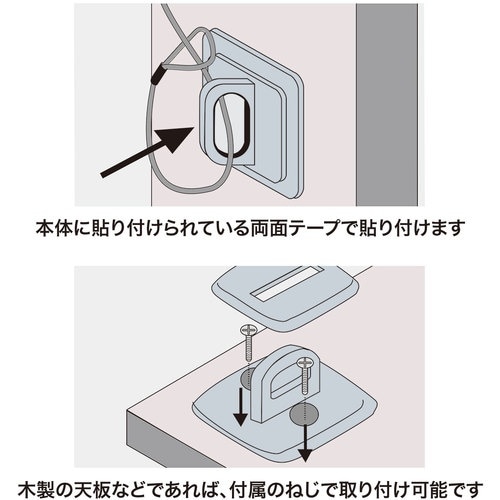 本体に貼り付けられている両面テープで貼り付けます

木製の天板などであれば、付属のねじで取り付け可能です