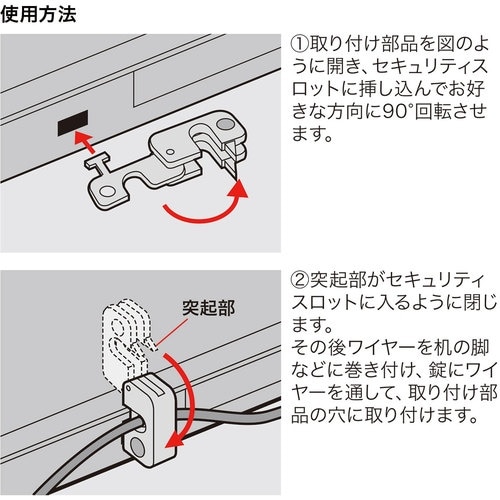 使用方法

①取り付け部品を図のように開き、セキュリティスロットに挿し込んでお好きな方向に90°回転させます。

突起部

②突起部がセキュリティスロットに入るように閉じます。
その後ワイヤーを机の脚などに巻き付け、錠にワイヤーを通して、取り付け部品の穴に取り付けます。