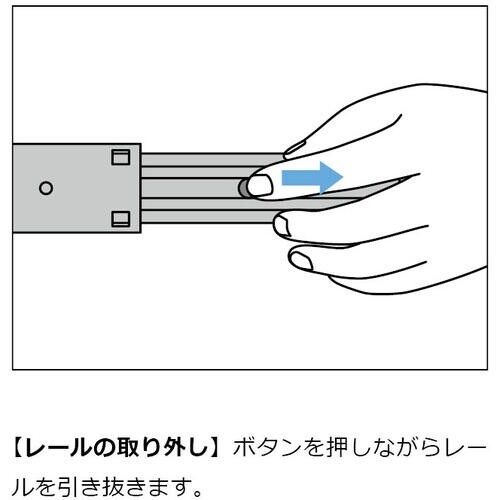 【レールの取り外し】ボタンを押しながらレールを引き抜きます。