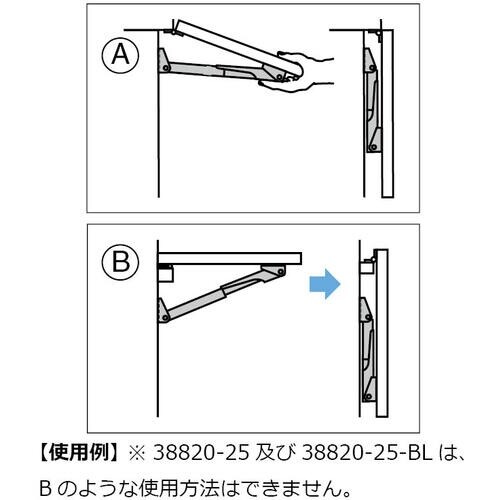 A

B

【使用例】※ 38820-25 及び 38820-25-BL は、B のような使用方法はできません。