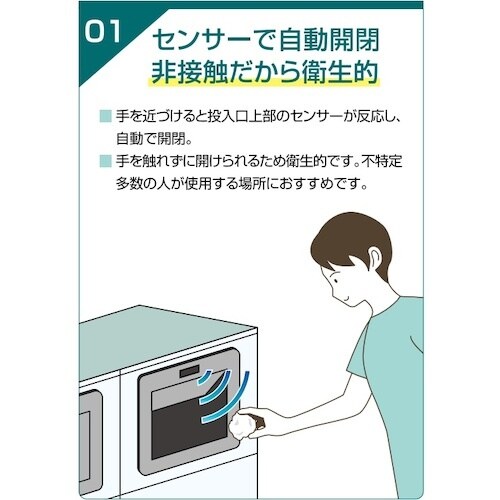 01

センサーで自動開閉
非接触だから衛生的

■ 手を近づけると投入口上部のセンサーが反応し、自動で開閉。

■ 手を触れずに開けられるため衛生的です。不特定多数の人が使用する場所におすすめです。