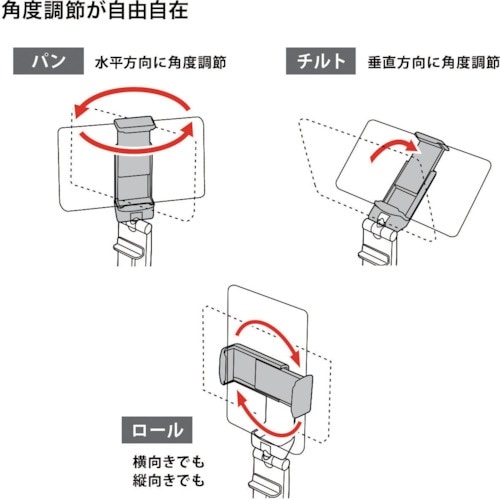 角度調節が自由自在

パン 水平方向に角度調節

チルト 垂直方向に角度調節

ロール

横向きでも
縦向きでも