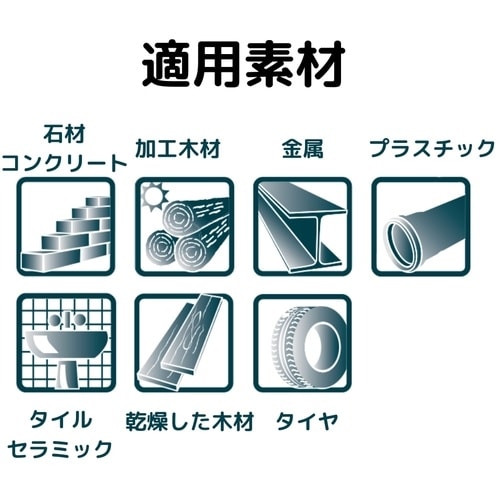 適用素材

石材
コンクリート

加工木材

金属

プラスチック

タイル
セラミック

乾燥した木材

タイヤ