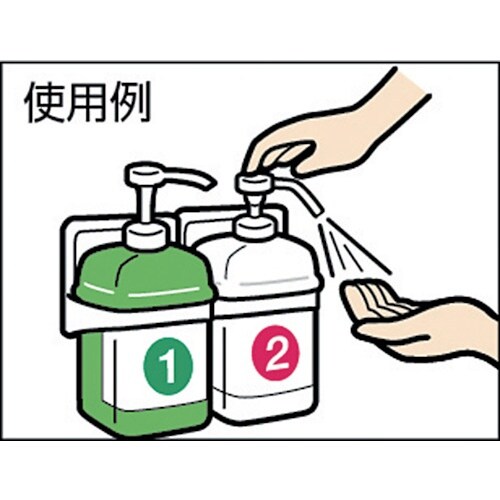 使用例

1

2