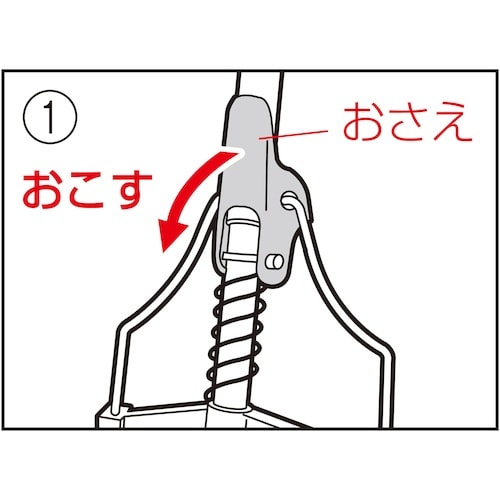 ①

おさえ

おこす