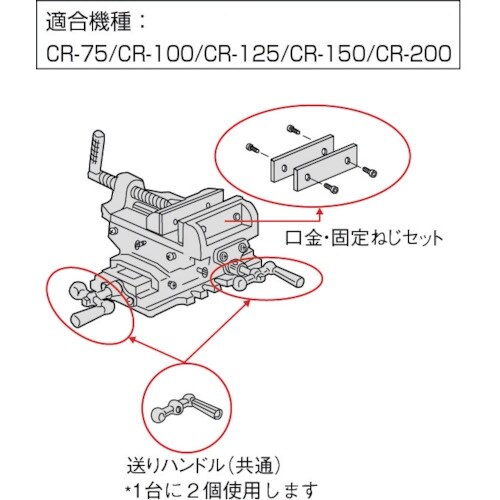 適合機種：
CR-75/CR-100/CR-125/CR-150/CR-200

口金・固定ねじセット

送りハンドル（共通）
*1台に２個使用します